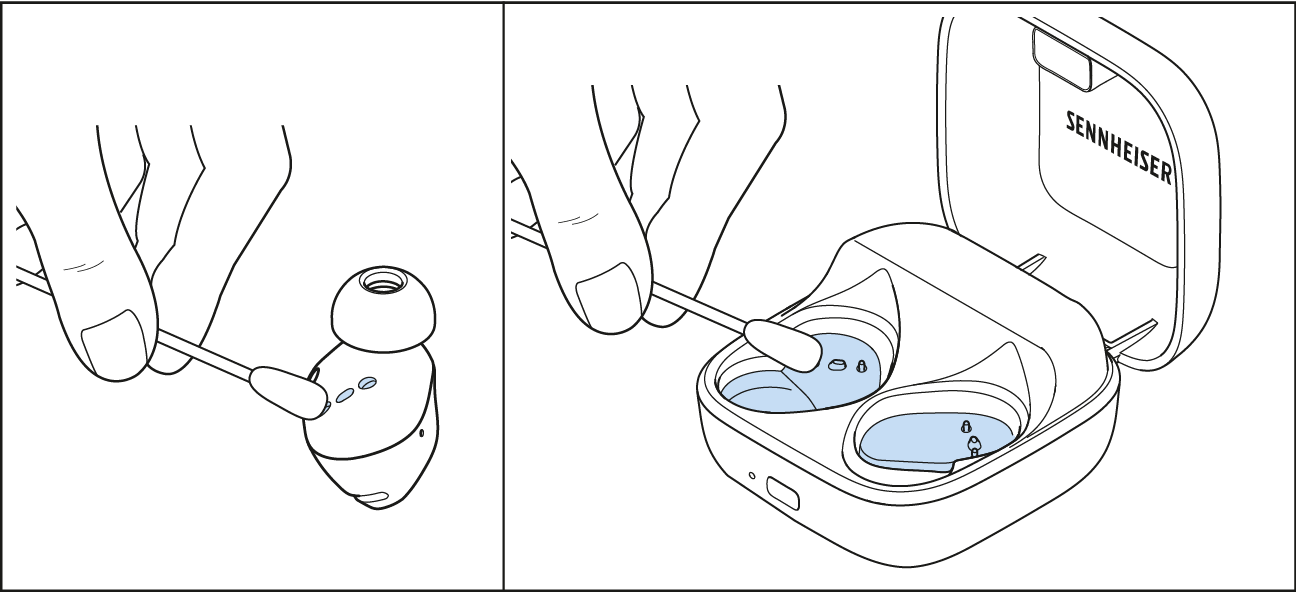 SENNHEISER