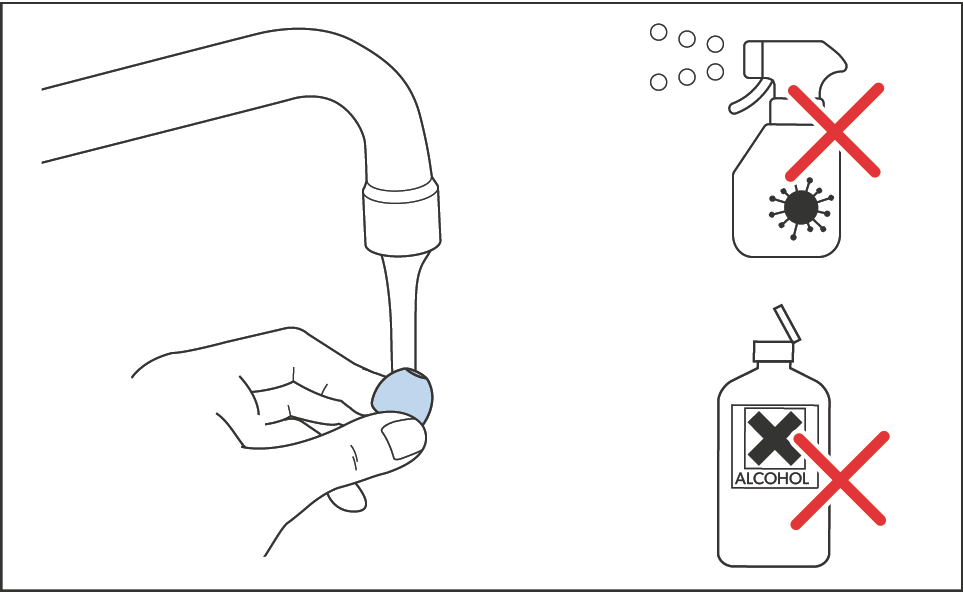 ALCOHOL