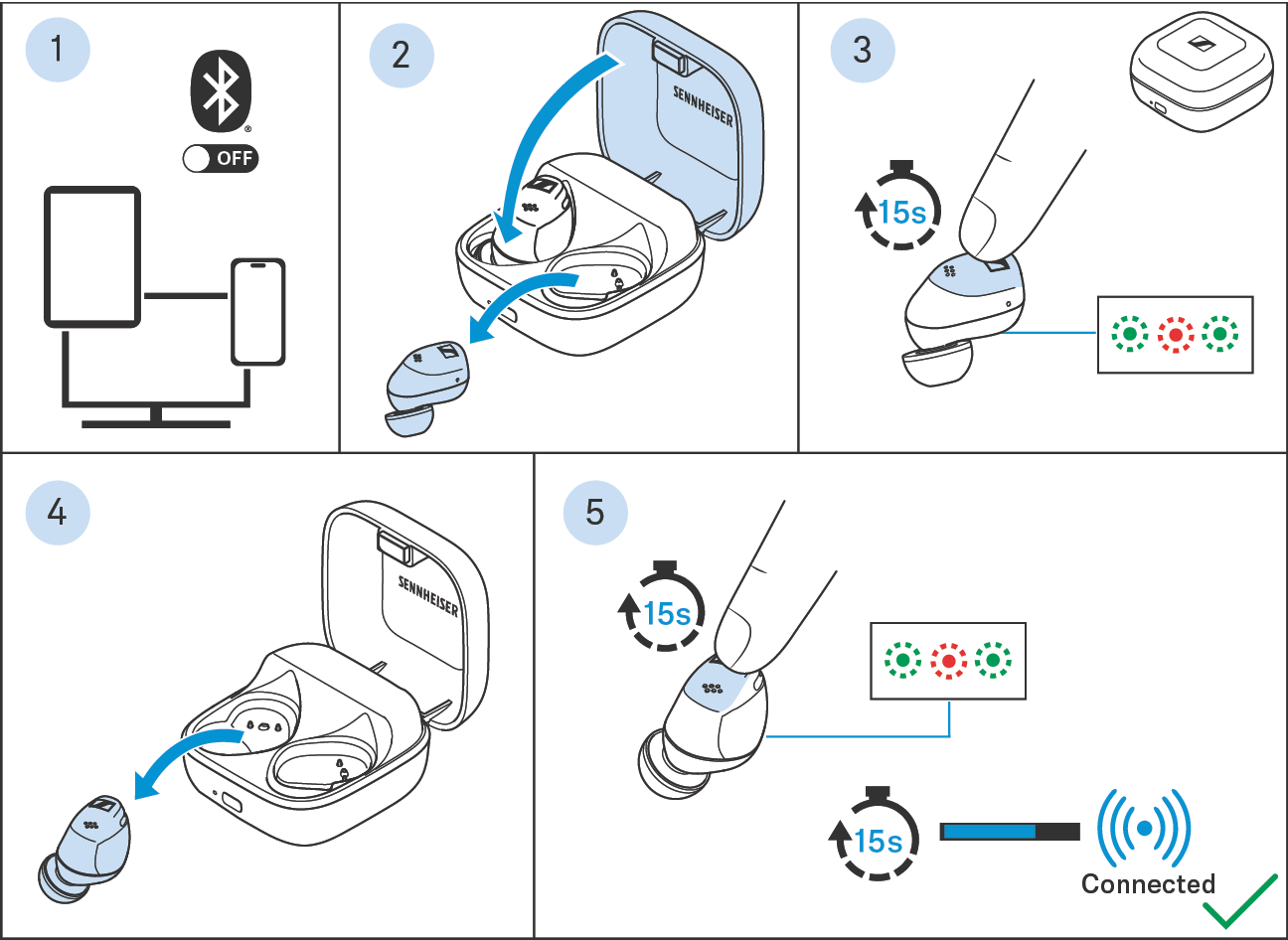 1

OFF

2

SENNHEISER

3

15s

4

SENNHEISER

5

15s

15s

Connected